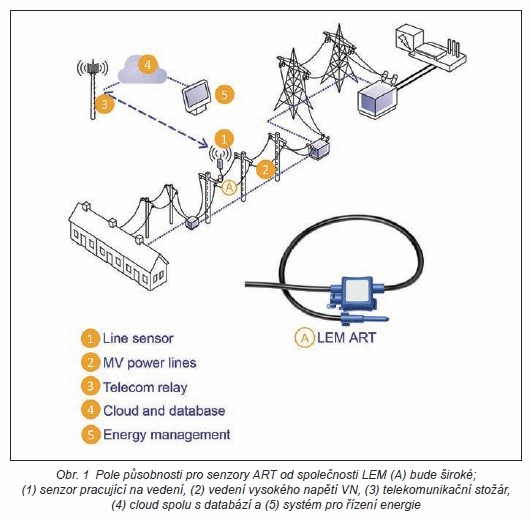 4

5

3

1

2

A

A LEM ART

1 Line sensor
2 MV power lines
3 Telecom relay
4 Cloud and database
5 Energy management

Obr. 1 Pole působnosti pro senzory ART od společnosti LEM (A) bude široké; (1) senzor pracující na vedení, (2) vedení vysokého napětí VN, (3) telekomunikační stožár, (4) cloud spolu s databází a (5) systém pro řízení energie